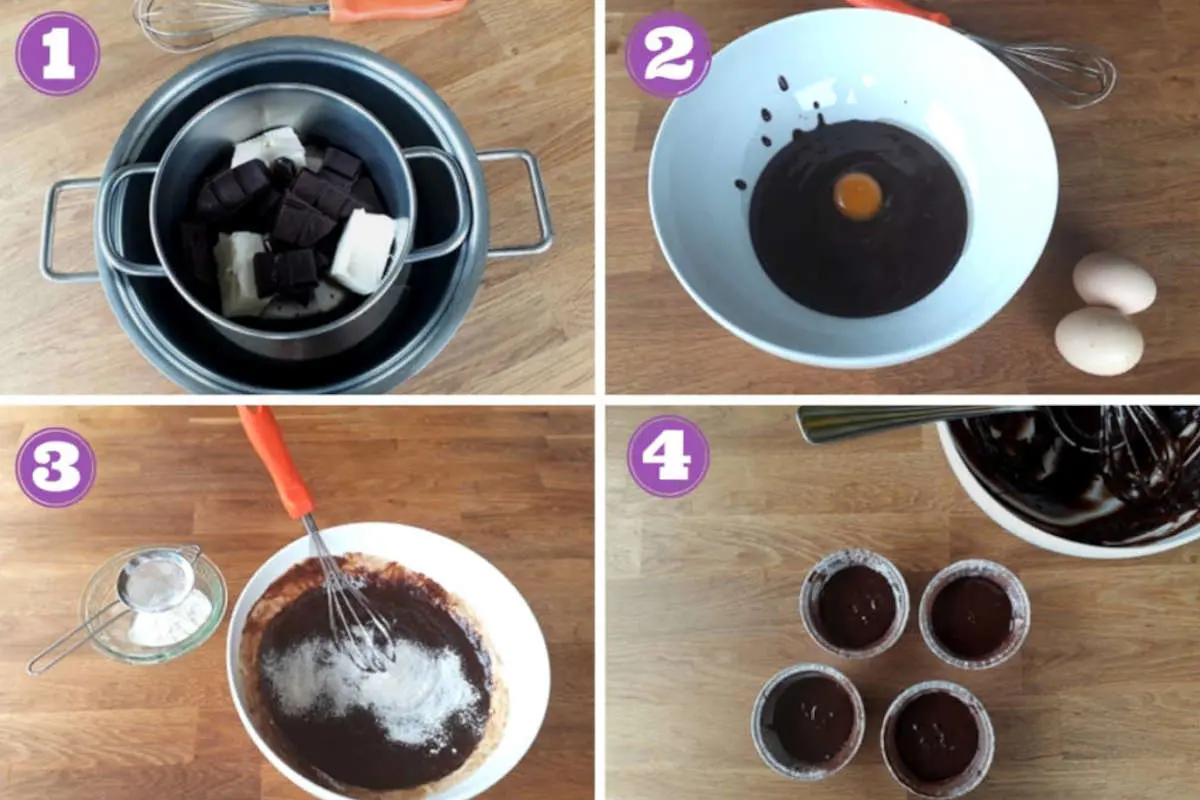 1
2
3
4